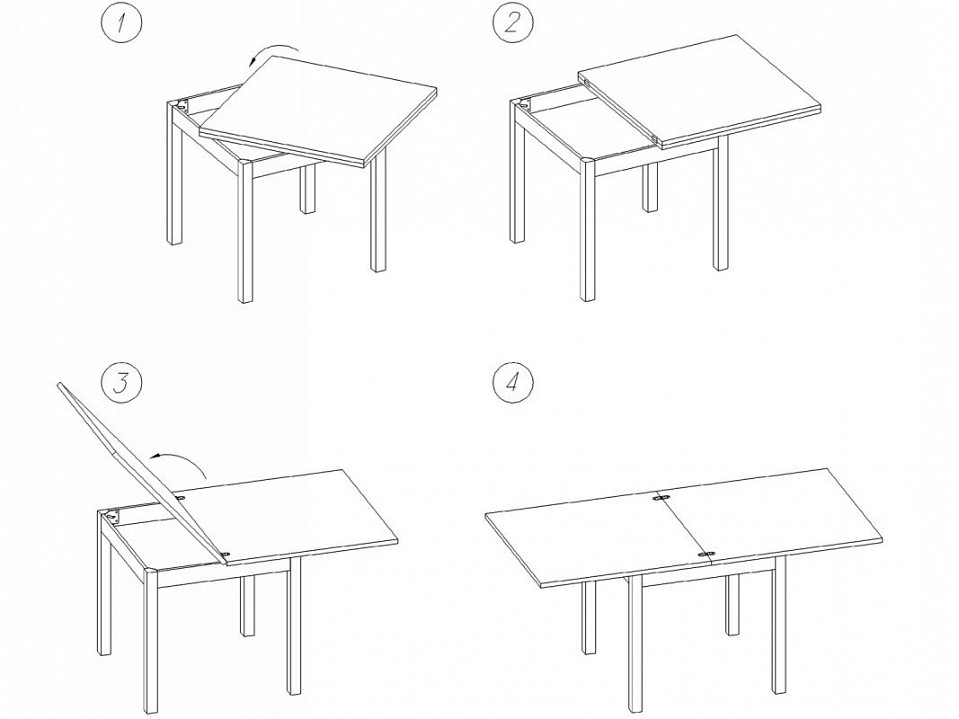 1

2

3

4